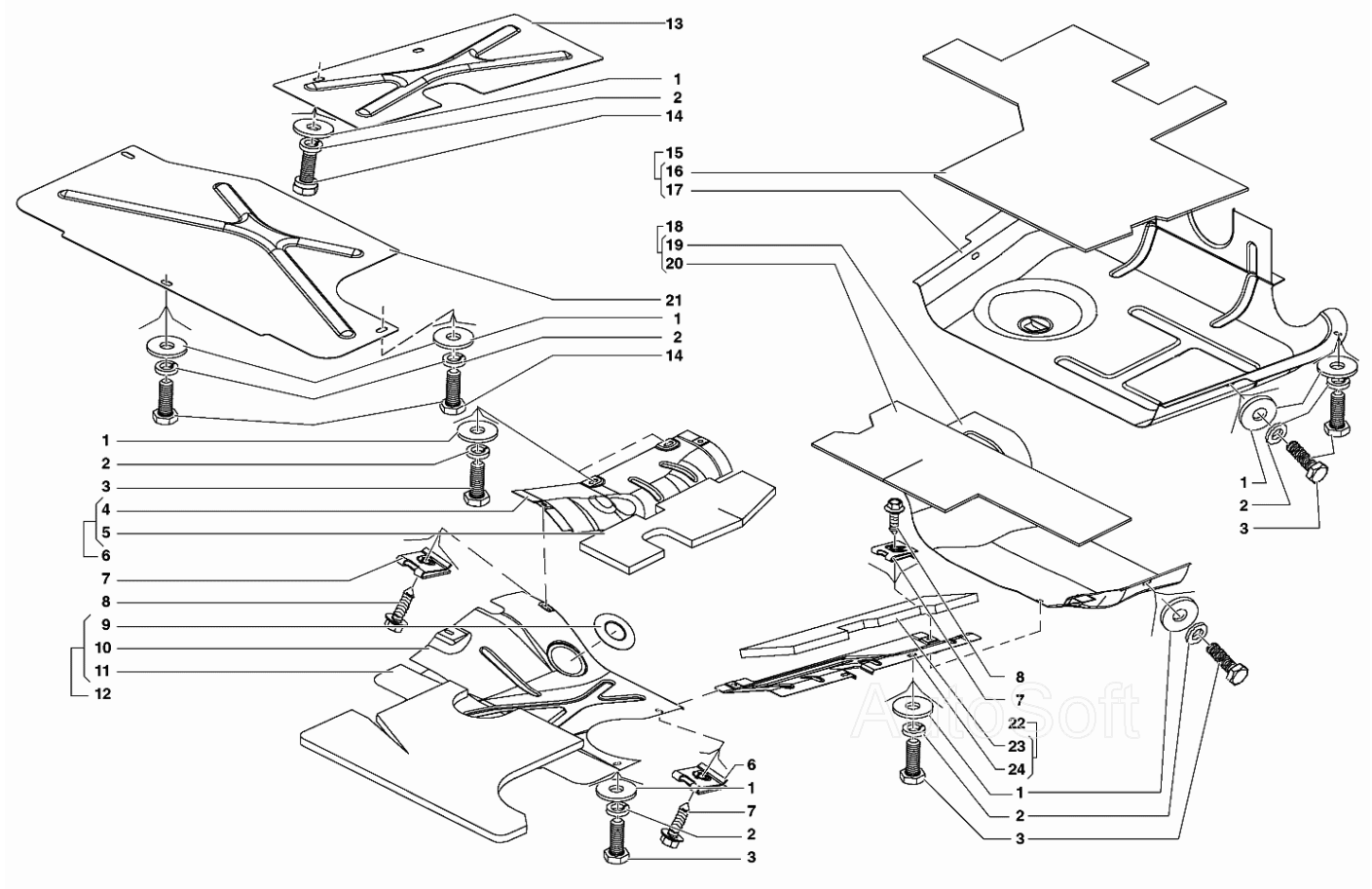 13
1
2
14
15
16
17
18
19
20
21
1
2
14
1
2
3
4
5
6
7
8
9
10
11
12
1
2
3
8
7
22
23
24
1
2
3
6
1
7
2
3
AutoSoft